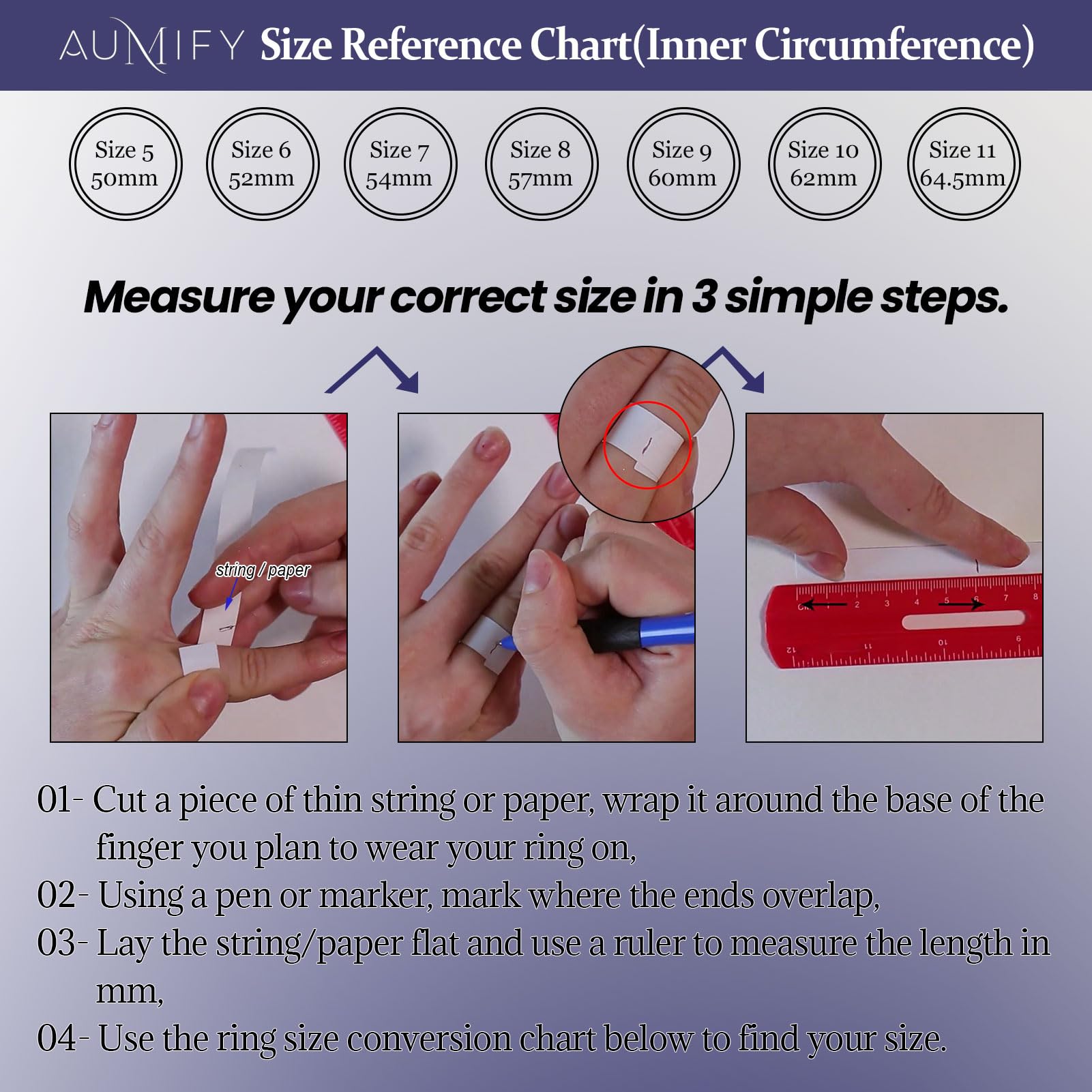 AUMIFY Size Reference Chart(Inner Circumference)

Size 5 50mm

Size 6 52mm

Size 7 54mm

Size 8 57mm

Size 9 60mm

Size 10 62mm

Size 11 64.5mm

Measure your correct size in 3 simple steps.

string / paper

2 3 4 5 6 7 8

12 11 10 9

01- Cut a piece of thin string or paper, wrap it around the base of the finger you plan to wear your ring on,

02- Using a pen or marker, mark where the ends overlap,

03- Lay the string/paper flat and use a ruler to measure the length in mm,

04- Use the ring size conversion chart below to find your size.